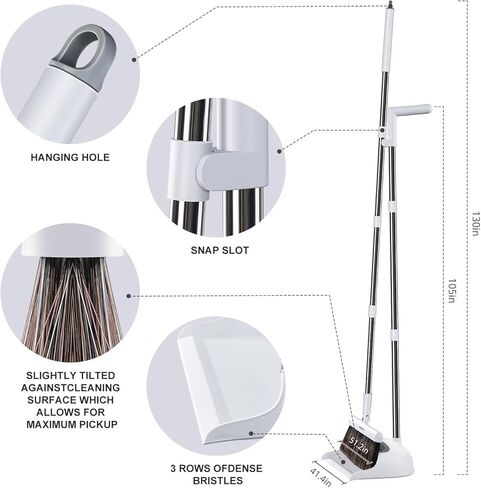 HANGING HOLE

SNAP SLOT

SLIGHTLY TILTED AGAINSTCLEANING SURFACE WHICH ALLOWS FOR MAXIMUM PICKUP

3 ROWS OFDENSE BRISTLES

130in

105in

51.2in

41.4in