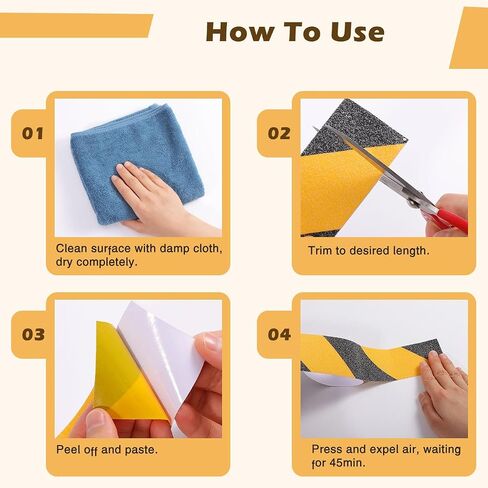 How To Use

01

Clean surface with damp cloth, dry completely.

02

Trim to desired length.

03

Peel off and paste.

04

Press and expel air, waiting for 45min.