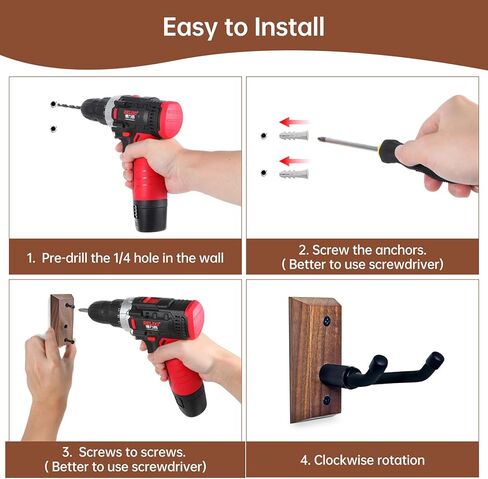 Easy to Install

1. Pre-drill the 1/4 hole in the wall

2. Screw the anchors.
( Better to use screwdriver)

3. Screws to screws.
( Better to use screwdriver)

4. Clockwise rotation