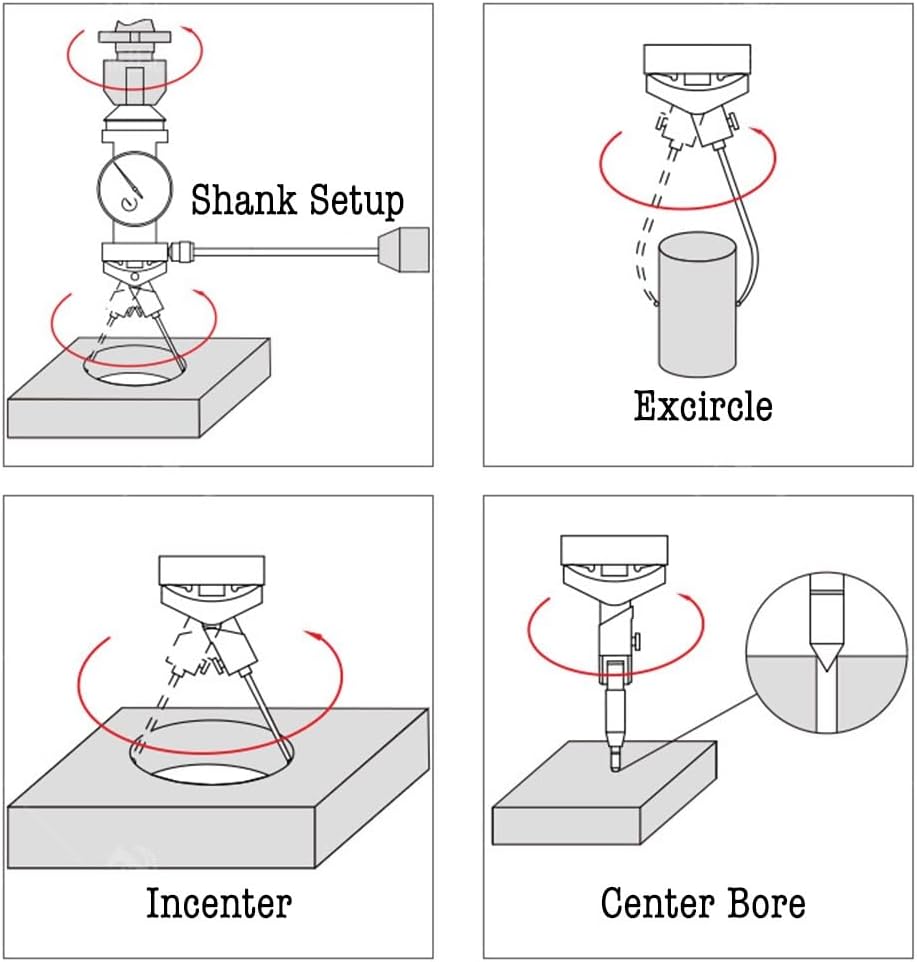 Shank Setup

Excircle

Incenter

Center Bore