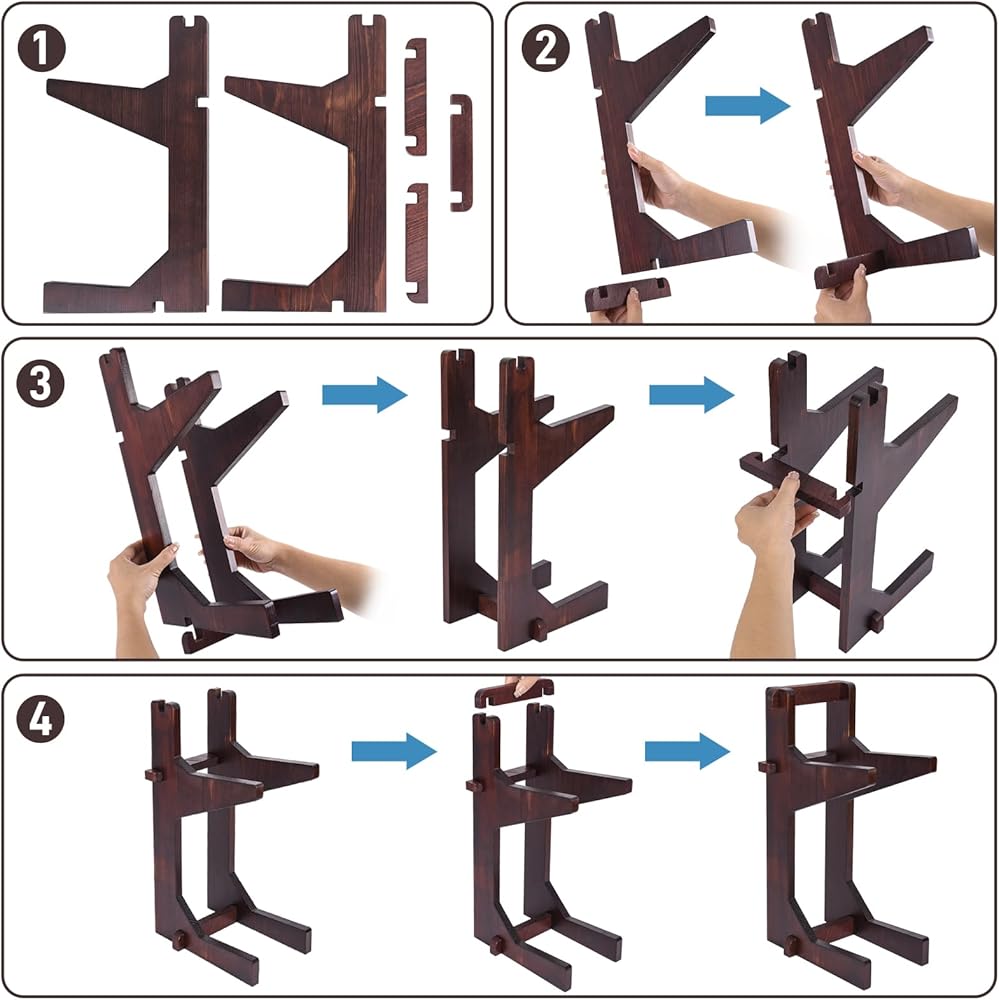 1

2

3

4