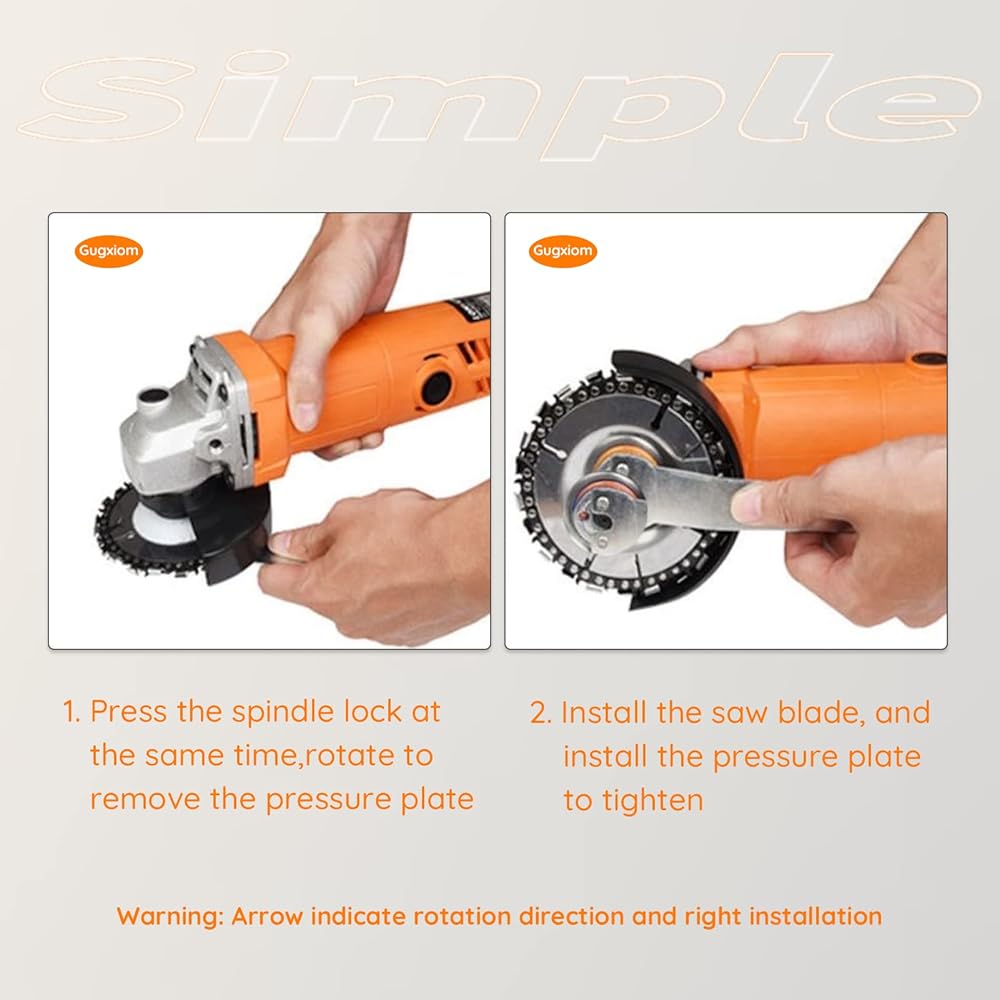 Simple

Gugxiom

Gugxiom

1. Press the spindle lock at the same time,rotate to remove the pressure plate

2. Install the saw blade, and install the pressure plate to tighten

Warning: Arrow indicate rotation direction and right installation