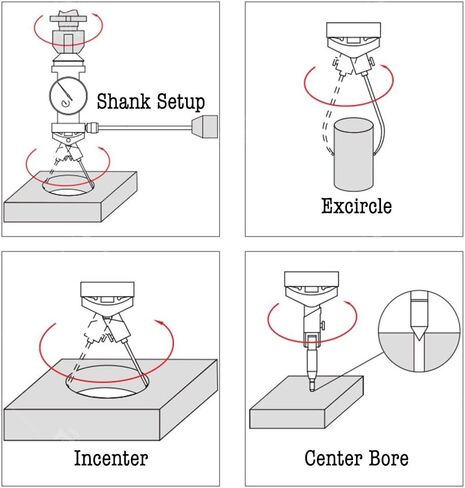 Shank Setup

Excircle

Incenter

Center Bore