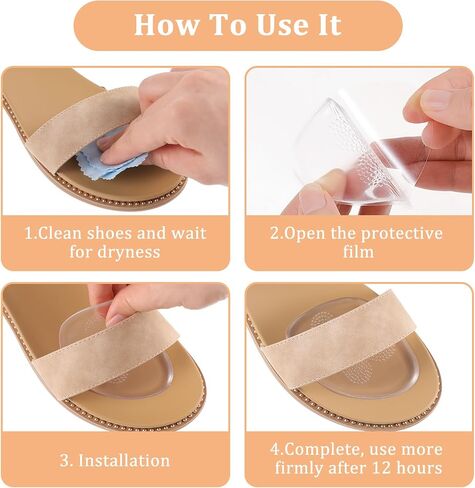 How To Use It

1.Clean shoes and wait for dryness

2.Open the protective film

3. Installation

4.Complete, use more firmly after 12 hours