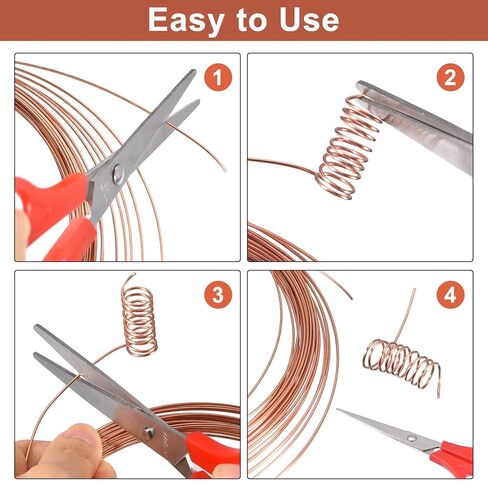 Easy to Use

1

2

3

4