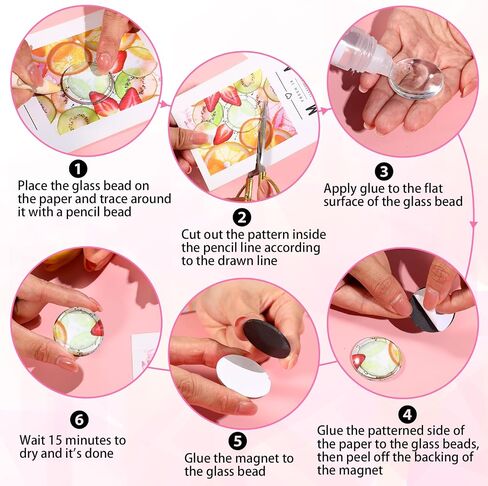 1
Place the glass bead on the paper and trace around it with a pencil bead

2
Cut out the pattern inside the pencil line according to the drawn line

3
Apply glue to the flat surface of the glass bead

6
Wait 15 minutes to dry and it's done

5
Glue the magnet to the glass bead

4
Glue the patterned side of the paper to the glass beads, then peel off the backing of the magnet