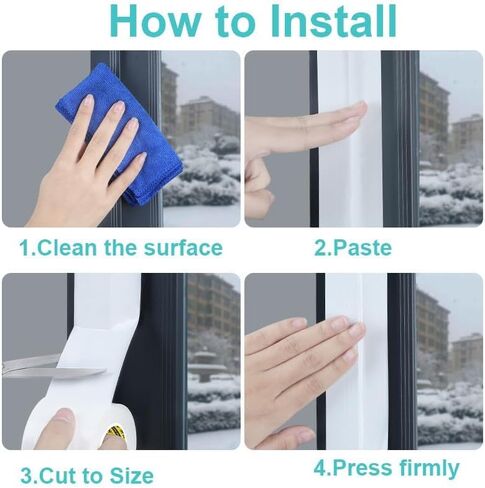 How to Install

1.Clean the surface

2.Paste

3.Cut to Size

4.Press firmly