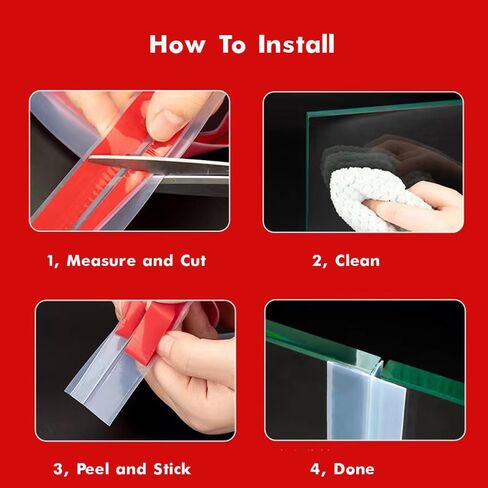 How To Install

1, Measure and Cut

2, Clean

3, Peel and Stick

4, Done