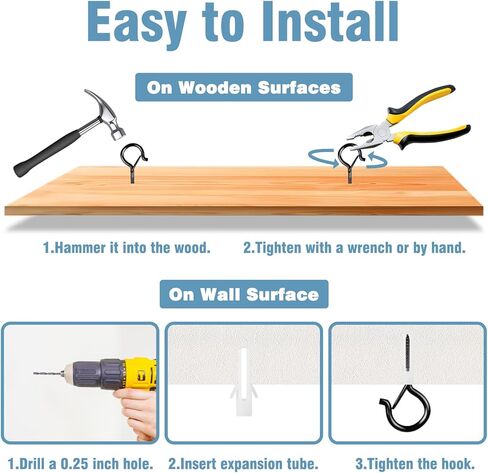 Easy to Install

On Wooden Surfaces

1.Hammer it into the wood.

2.Tighten with a wrench or by hand.

On Wall Surface

1.Drill a 0.25 inch hole.

2.Insert expansion tube.

3.Tighten the hook.