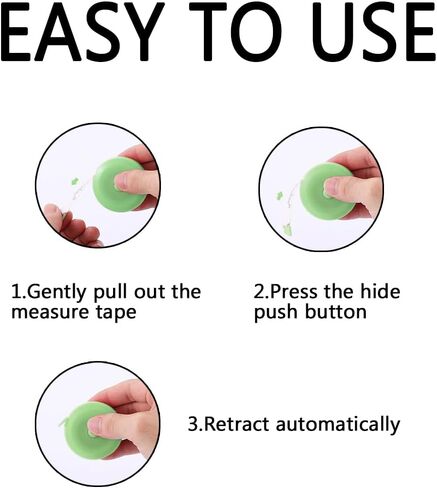 EASY TO USE

1.Gently pull out the measure tape

2.Press the hide push button

3.Retract automatically