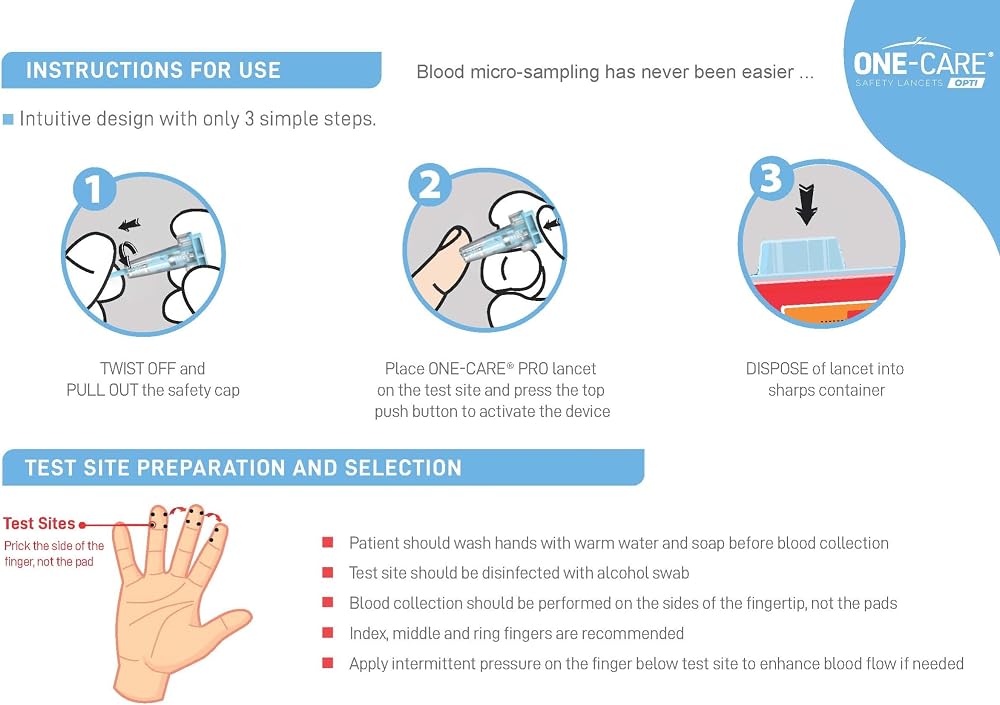 INSTRUCTIONS FOR USE

Blood micro-sampling has never been easier ...

ONE-CARE®
SAFETY LANCETS OPTI

Intuitive design with only 3 simple steps.

1

TWIST OFF and PULL OUT the safety cap

2

Place ONE-CARE® PRO lancet on the test site and press the top push button to activate the device

3

DISPOSE of lancet into sharps container

TEST SITE PREPARATION AND SELECTION

Test Sites
Prick the side of the finger, not the pad

Patient should wash hands with warm water and soap before blood collection

Test site should be disinfected with alcohol swab

Blood collection should be performed on the sides of the fingertip, not the pads

Index, middle and ring fingers are recommended

Apply intermittent pressure on the finger below test site to enhance blood flow if needed