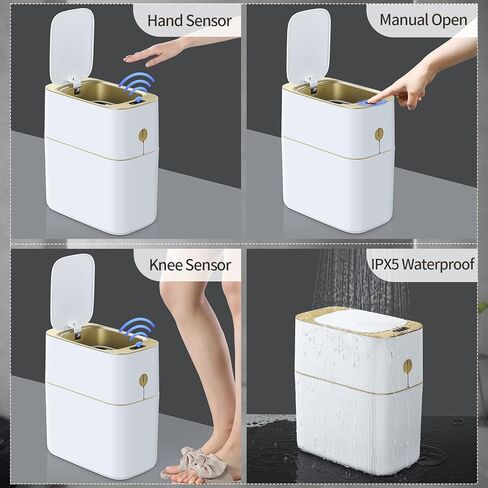 Hand Sensor

Manual Open

Knee Sensor

IPX5 Waterproof