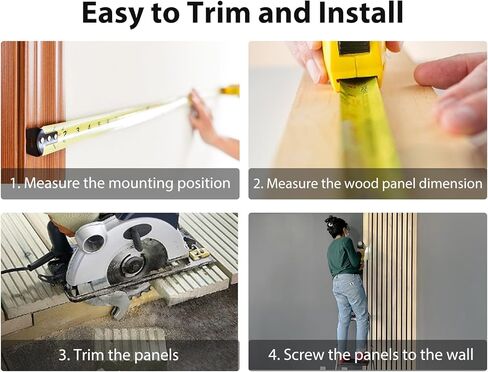 Easy to Trim and Install

1. Measure the mounting position

2. Measure the wood panel dimension

3. Trim the panels

4. Screw the panels to the wall