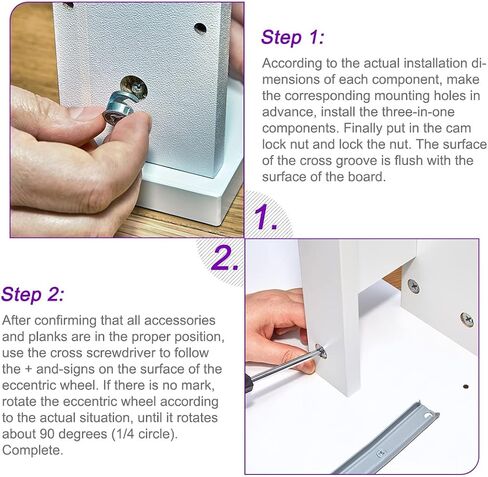 Step 1:

According to the actual installation dimensions of each component, make the corresponding mounting holes in advance, install the three-in-one components. Finally put in the cam lock nut and lock the nut. The surface of the cross groove is flush with the surface of the board.

1.

2.

Step 2:

After confirming that all accessories and planks are in the proper position, use the cross screwdriver to follow the + and-signs on the surface of the eccentric wheel. If there is no mark, rotate the eccentric wheel according to the actual situation, until it rotates about 90 degrees (1/4 circle). Complete.