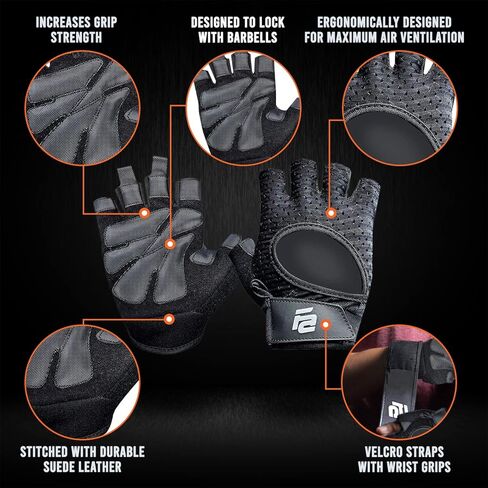 INCREASES GRIP STRENGTH

DESIGNED TO LOCK WITH BARBELLS

ERGONOMICALLY DESIGNED FOR MAXIMUM AIR VENTILATION

STITCHED WITH DURABLE SUEDE LEATHER

VELCRO STRAPS WITH WRIST GRIPS