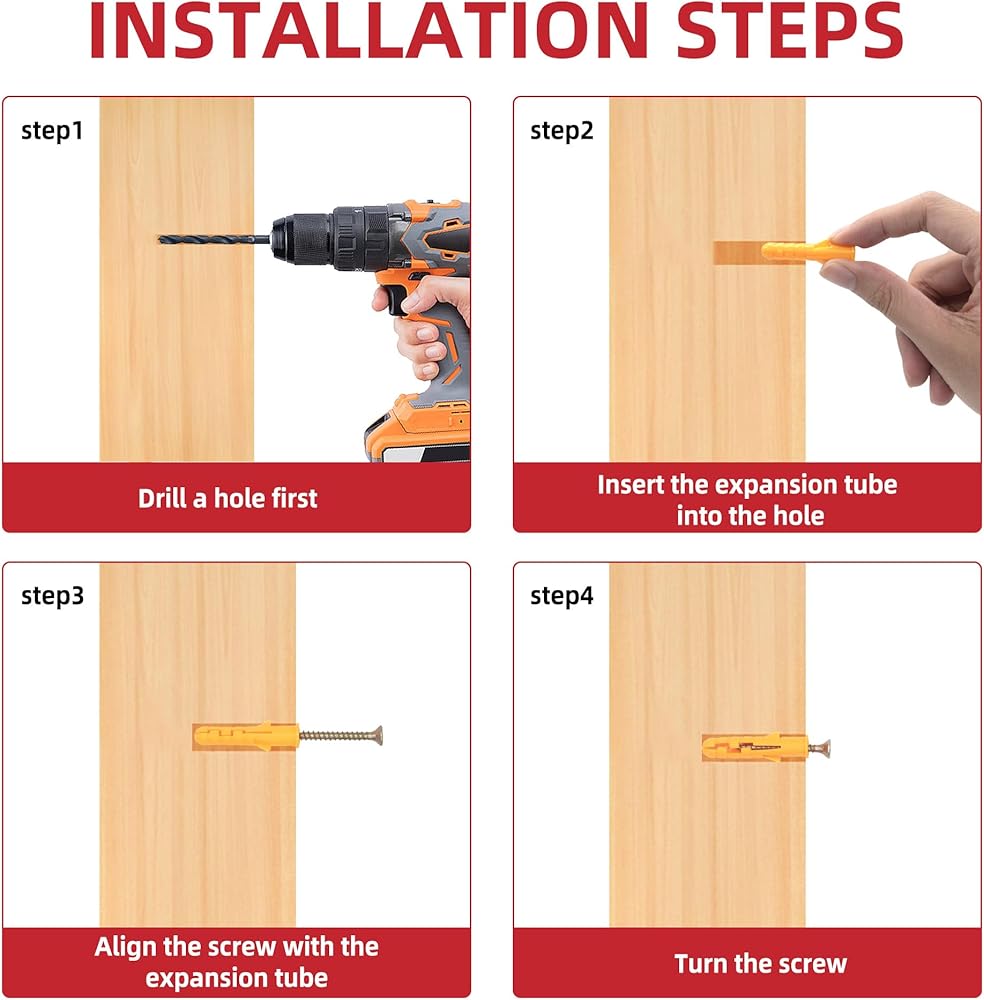 INSTALLATION STEPS

step1

Drill a hole first

step2

Insert the expansion tube into the hole

step3

Align the screw with the expansion tube

step4

Turn the screw