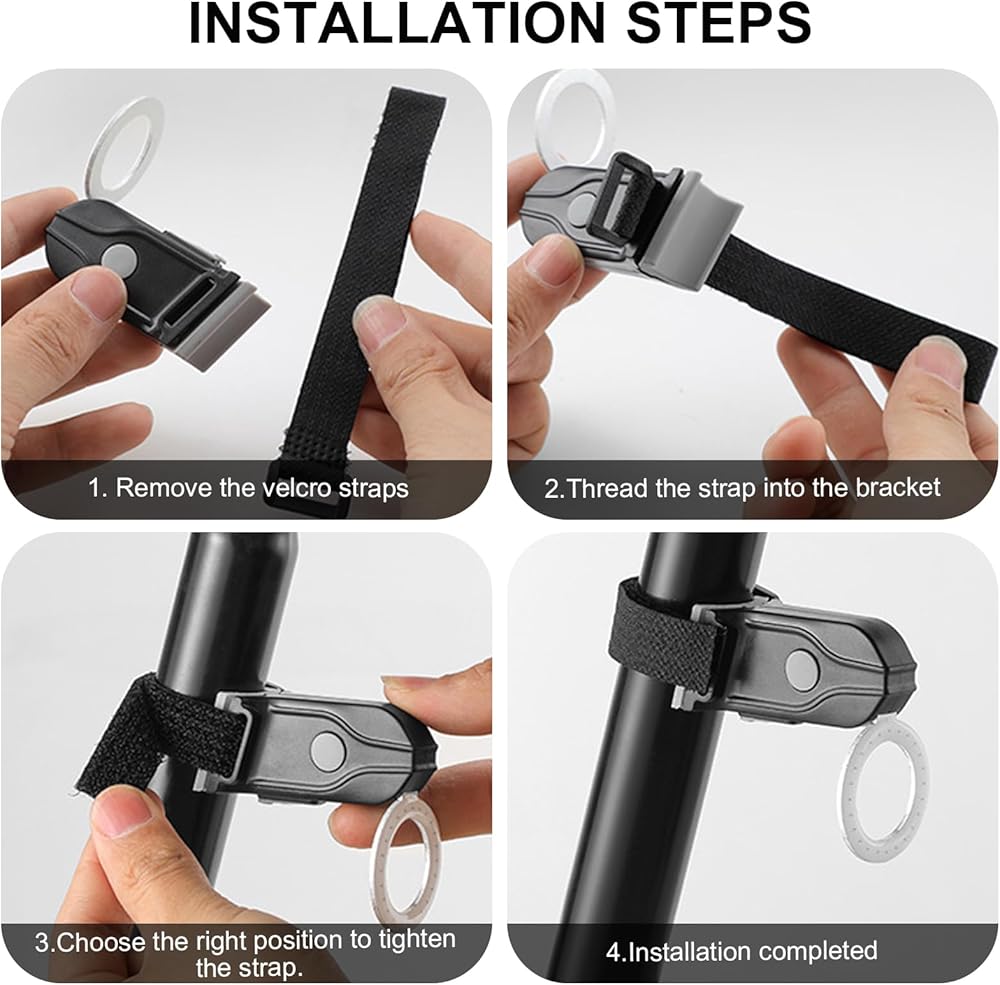 INSTALLATION STEPS

1. Remove the velcro straps

2.Thread the strap into the bracket

3.Choose the right position to tighten the strap.

4.Installation completed