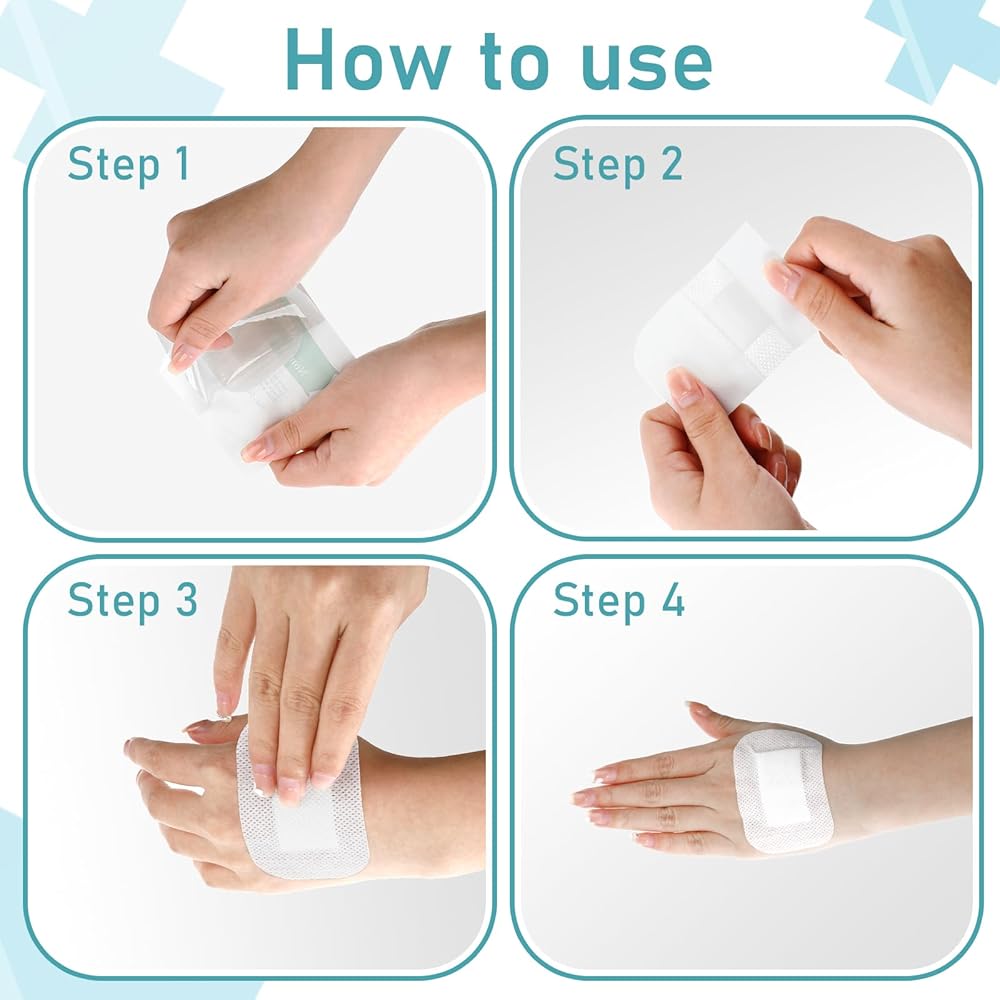 How to use

Step 1

Step 2

Step 3

Step 4