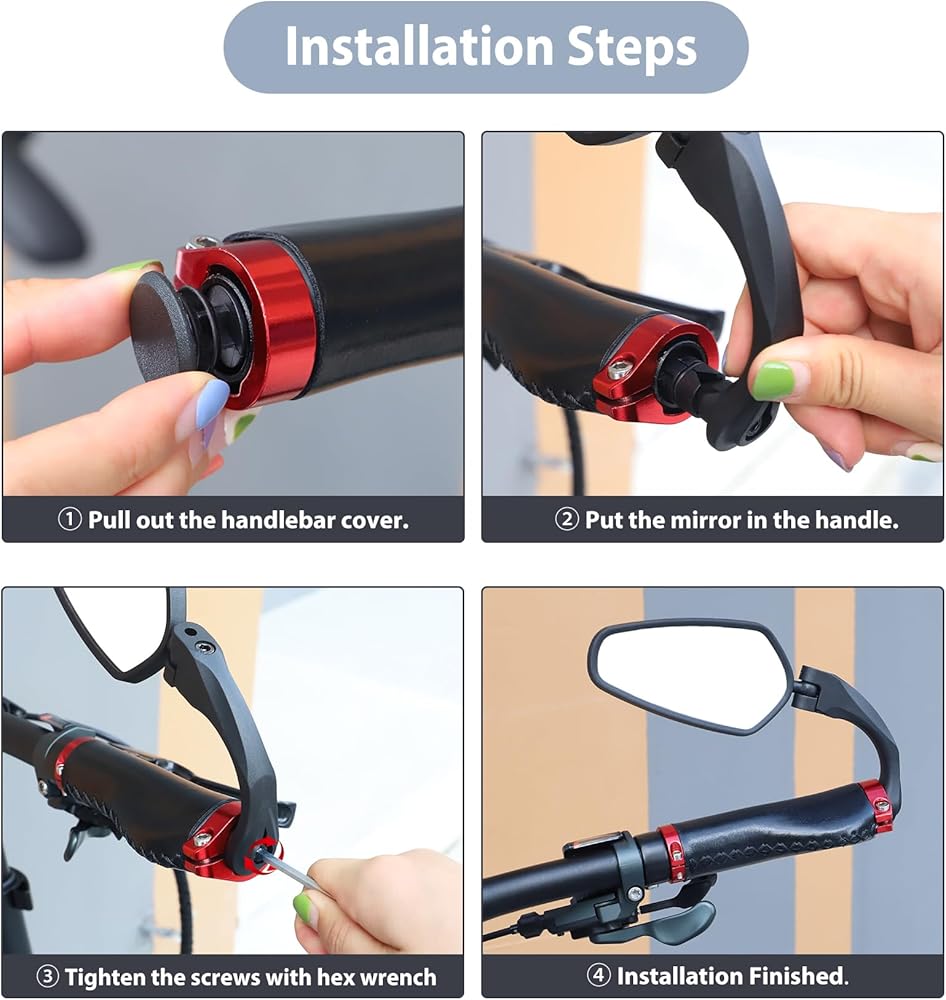 Installation Steps

① Pull out the handlebar cover.

② Put the mirror in the handle.

③ Tighten the screws with hex wrench

④ Installation Finished.