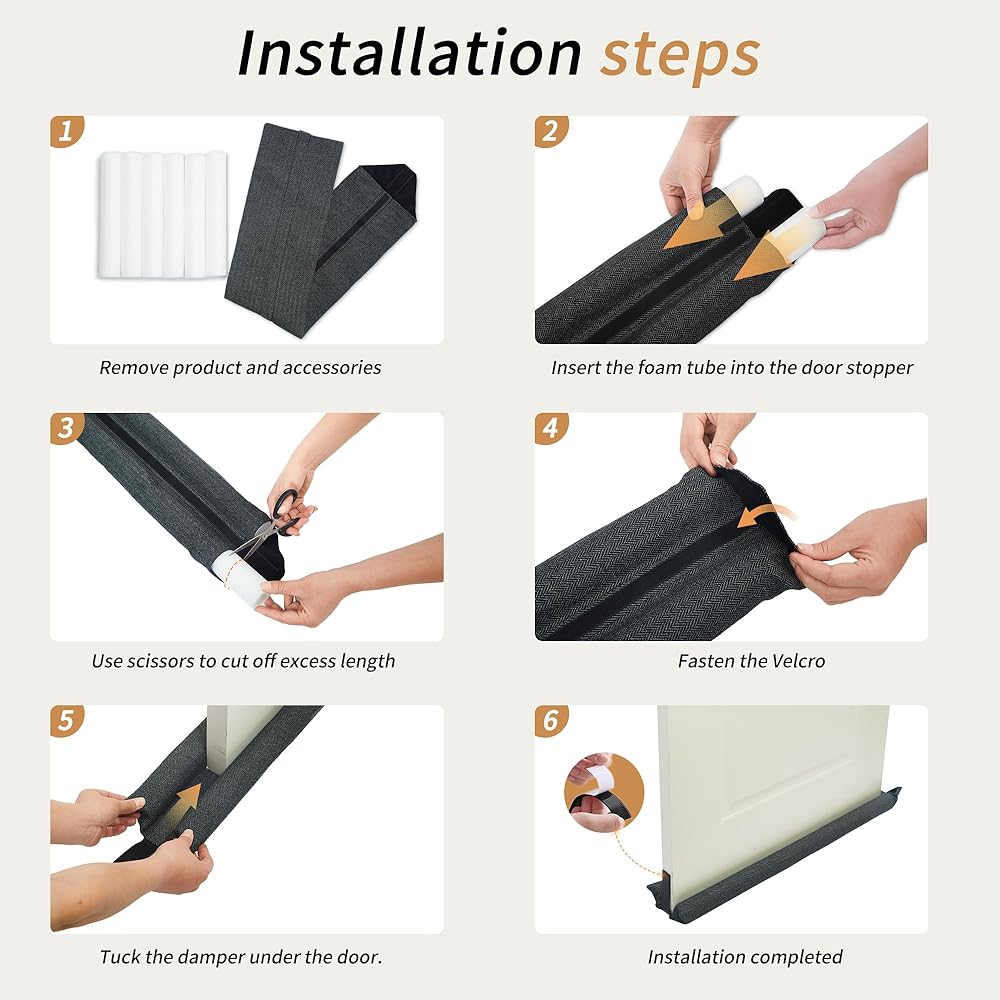 Installation steps

1
Remove product and accessories

2
Insert the foam tube into the door stopper

3
Use scissors to cut off excess length

4
Fasten the Velcro

5
Tuck the damper under the door.

6
Installation completed