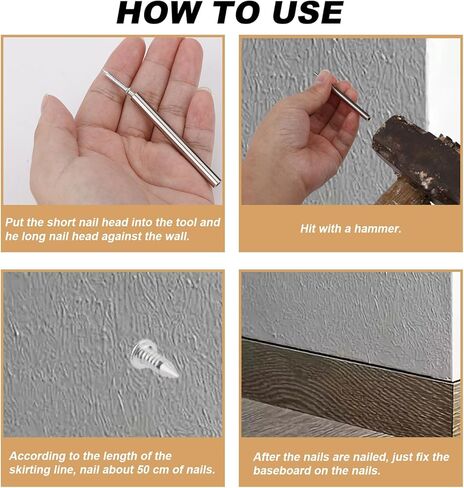 HOW TO USE

Put the short nail head into the tool and he long nail head against the wall.

Hit with a hammer.

According to the length of the skirting line, nail about 50 cm of nails.

After the nails are nailed, just fix the baseboard on the nails.