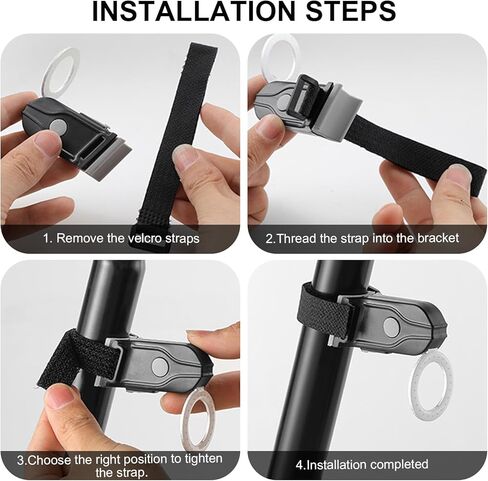 INSTALLATION STEPS

1. Remove the velcro straps

2.Thread the strap into the bracket

3.Choose the right position to tighten the strap.

4.Installation completed