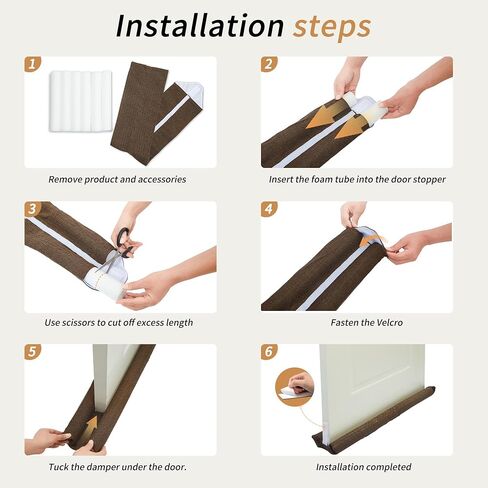 Installation steps

1

Remove product and accessories

2

Insert the foam tube into the door stopper

3

Use scissors to cut off excess length

4

Fasten the Velcro

5

Tuck the damper under the door.

6

Installation completed