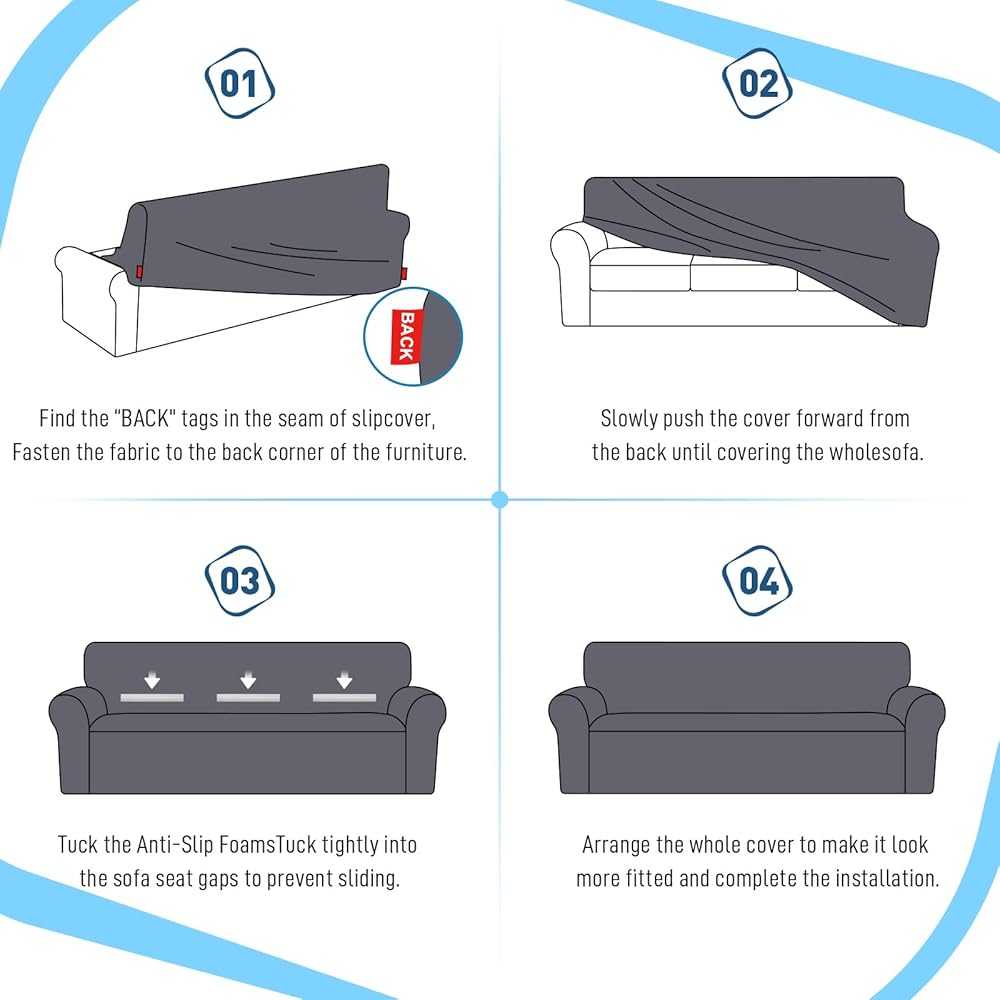 01

BACK

Find the "BACK" tags in the seam of slipcover, Fasten the fabric to the back corner of the furniture.

02

Slowly push the cover forward from the back until covering the wholesofa.

03

Tuck the Anti-Slip FoamsTuck tightly into the sofa seat gaps to prevent sliding.

04

Arrange the whole cover to make it look more fitted and complete the installation.