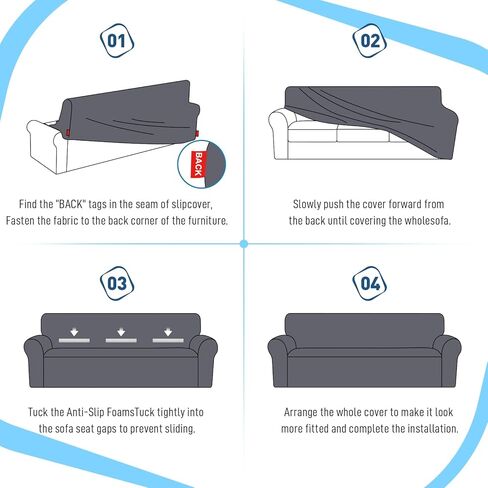 01

BACK

Find the "BACK" tags in the seam of slipcover, Fasten the fabric to the back corner of the furniture.

02

Slowly push the cover forward from the back until covering the wholesofa.

03

Tuck the Anti-Slip FoamsTuck tightly into the sofa seat gaps to prevent sliding.

04

Arrange the whole cover to make it look more fitted and complete the installation.