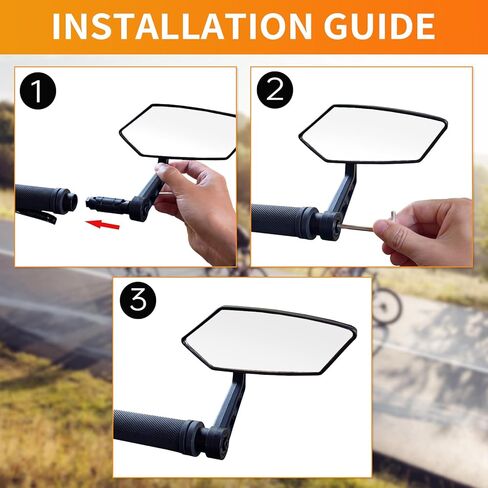 INSTALLATION GUIDE

1

2

3