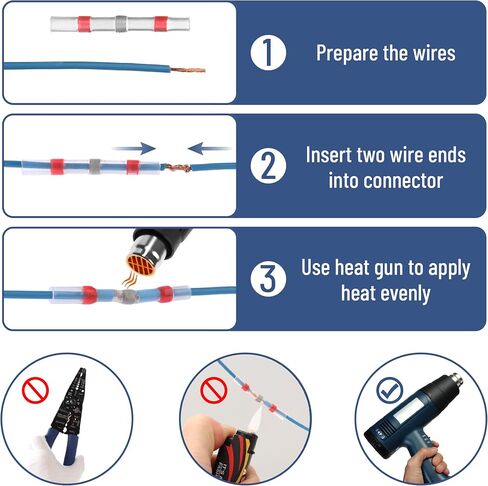 1 Prepare the wires

2 Insert two wire ends into connector

3 Use heat gun to apply heat evenly