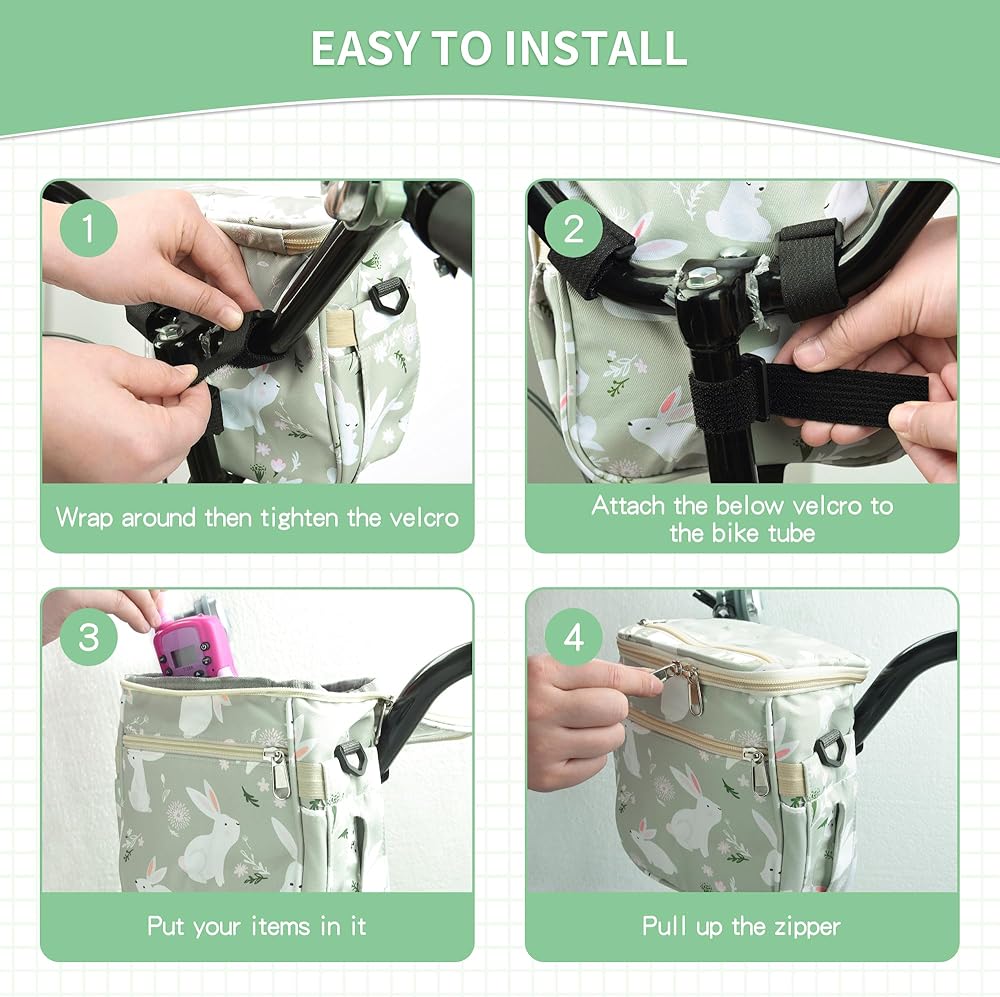 EASY TO INSTALL

1

Wrap around then tighten the velcro

2

Attach the below velcro to the bike tube

3

Put your items in it

4

Pull up the zipper