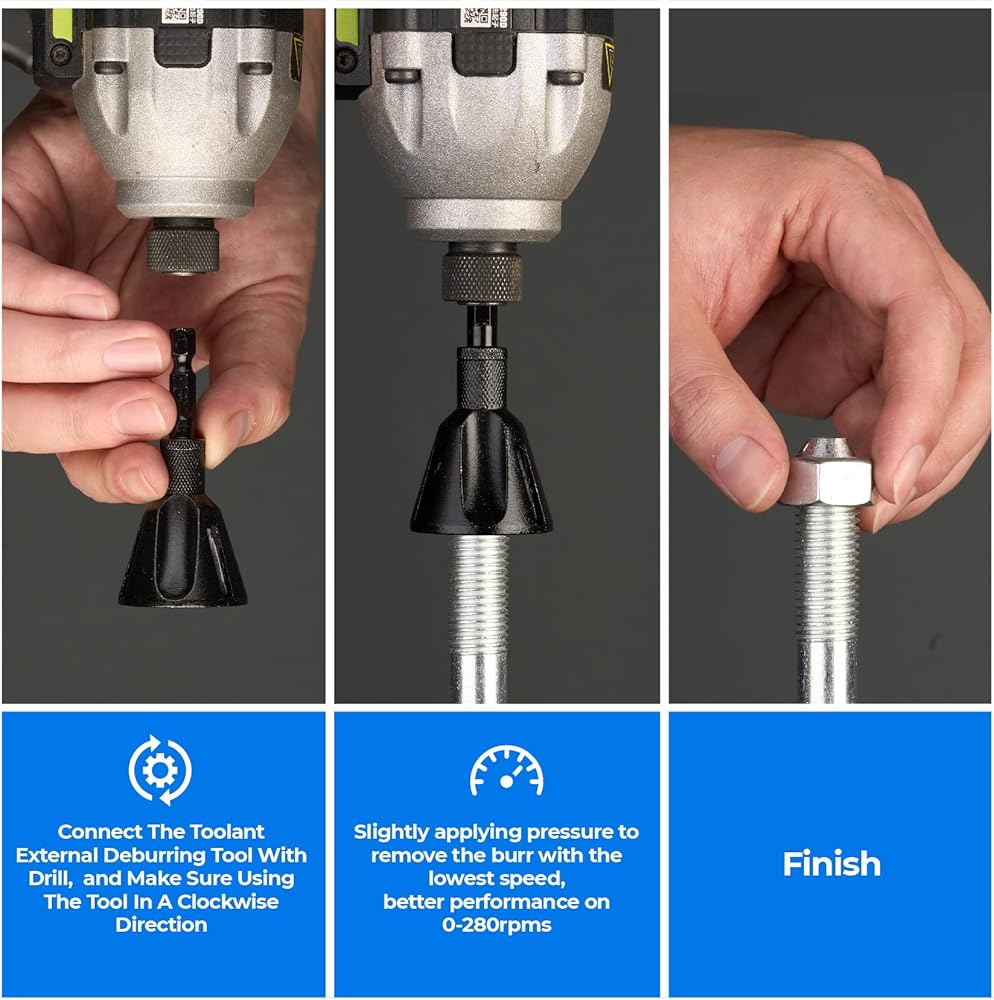 Connect The Toolant External Deburring Tool With Drill, and Make Sure Using The Tool In A Clockwise Direction

Slightly applying pressure to remove the burr with the lowest speed, better performance on 0-280rpms

Finish