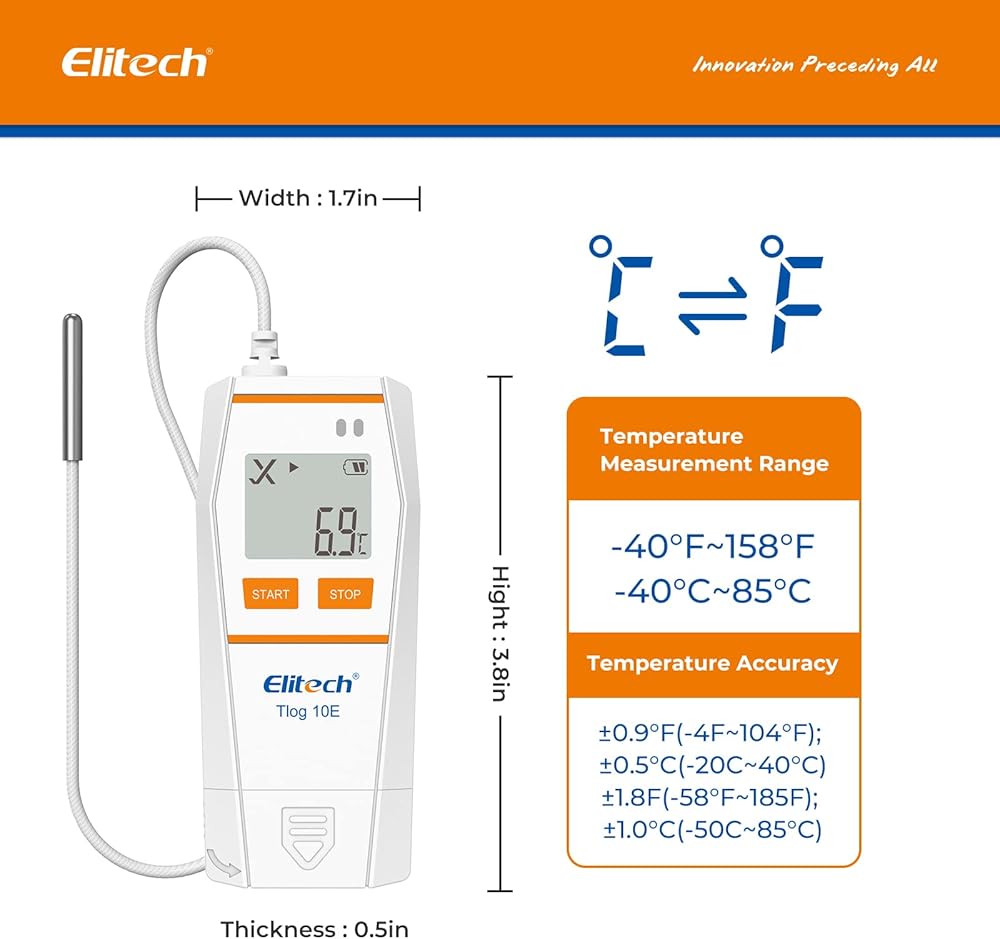 Elitech®

Innovation Preceding All

Width : 1.7in

6.9℃

START

STOP

Elitech®

Tlog 10E

Hight : 3.8in

Thickness : 0.5in

°C ⇌ °F

Temperature Measurement Range

-40°F~158°F
-40°C~85°C

Temperature Accuracy

±0.9°F(-4F~104°F);
±0.5°C(-20C~40°C)
±1.8F(-58°F~185F);
±1.0°C(-50C~85°C)