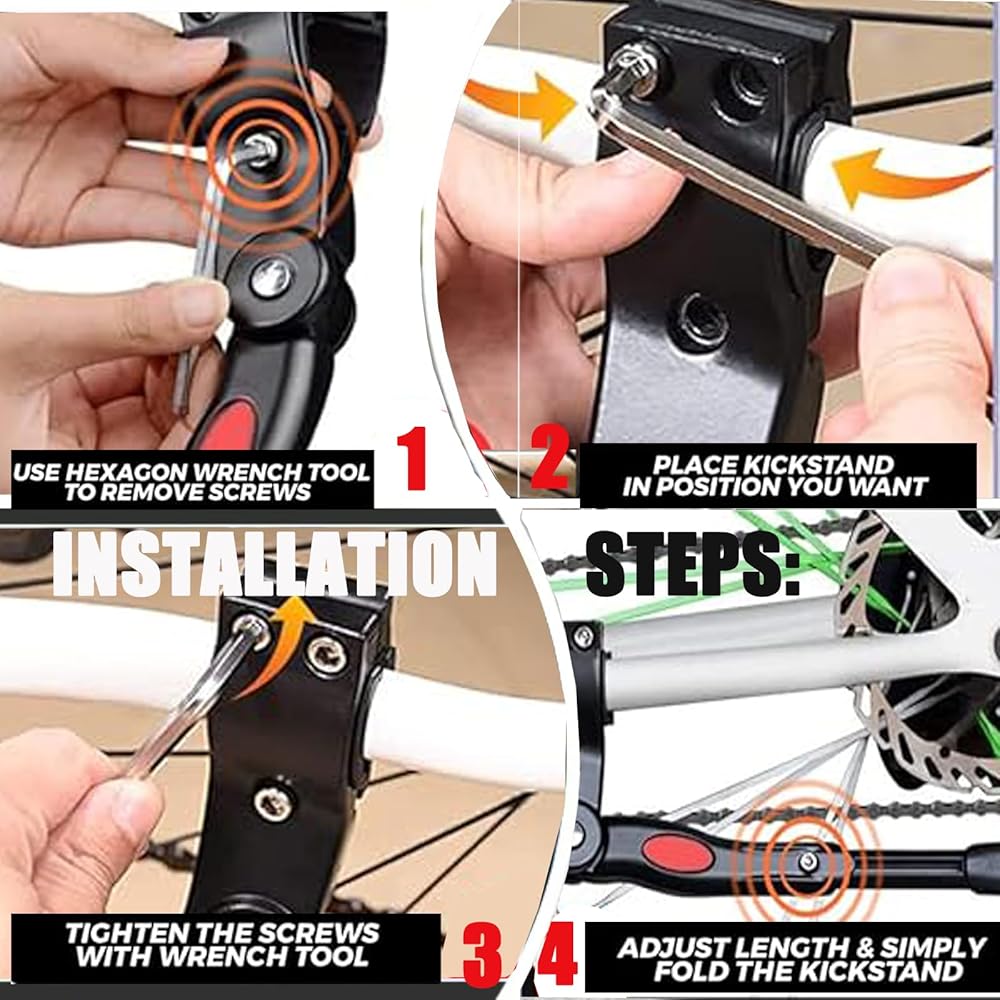 USE HEXAGON WRENCH TOOL TO REMOVE SCREWS

1

2

PLACE KICKSTAND IN POSITION YOU WANT

INSTALLATION STEPS:

TIGHTEN THE SCREWS WITH WRENCH TOOL

3

4

ADJUST LENGTH & SIMPLY FOLD THE KICKSTAND