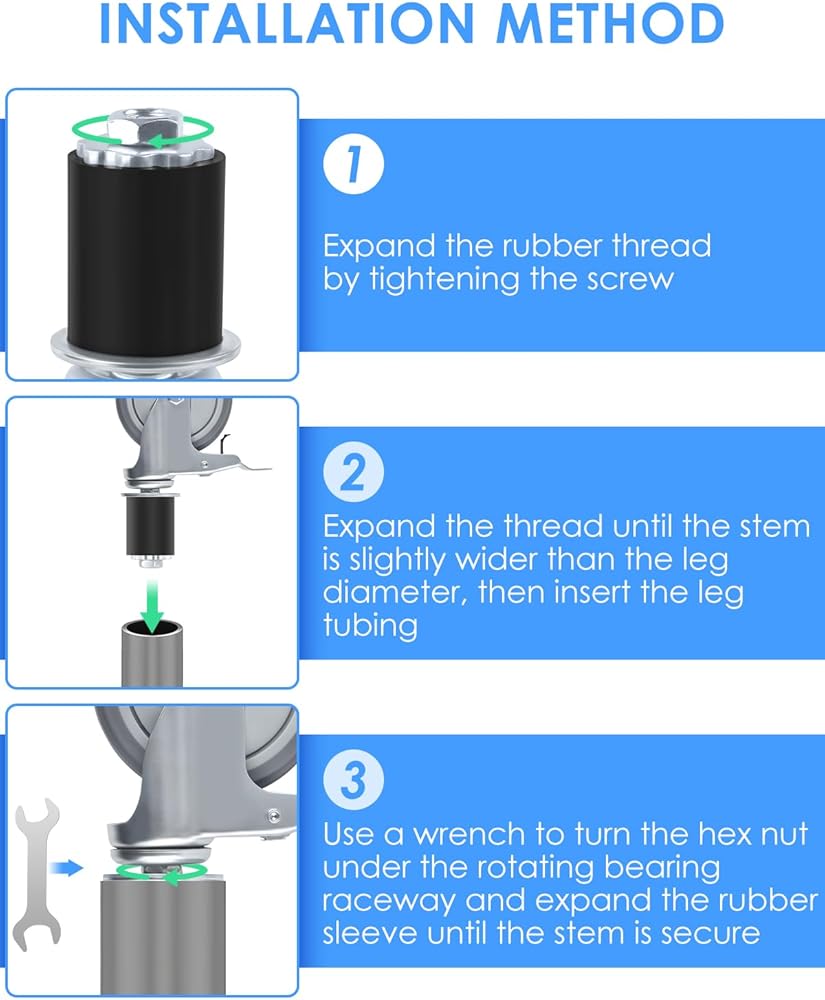 INSTALLATION METHOD

1

Expand the rubber thread by tightening the screw

2

Expand the thread until the stem is slightly wider than the leg diameter, then insert the leg tubing

3

Use a wrench to turn the hex nut under the rotating bearing raceway and expand the rubber sleeve until the stem is secure