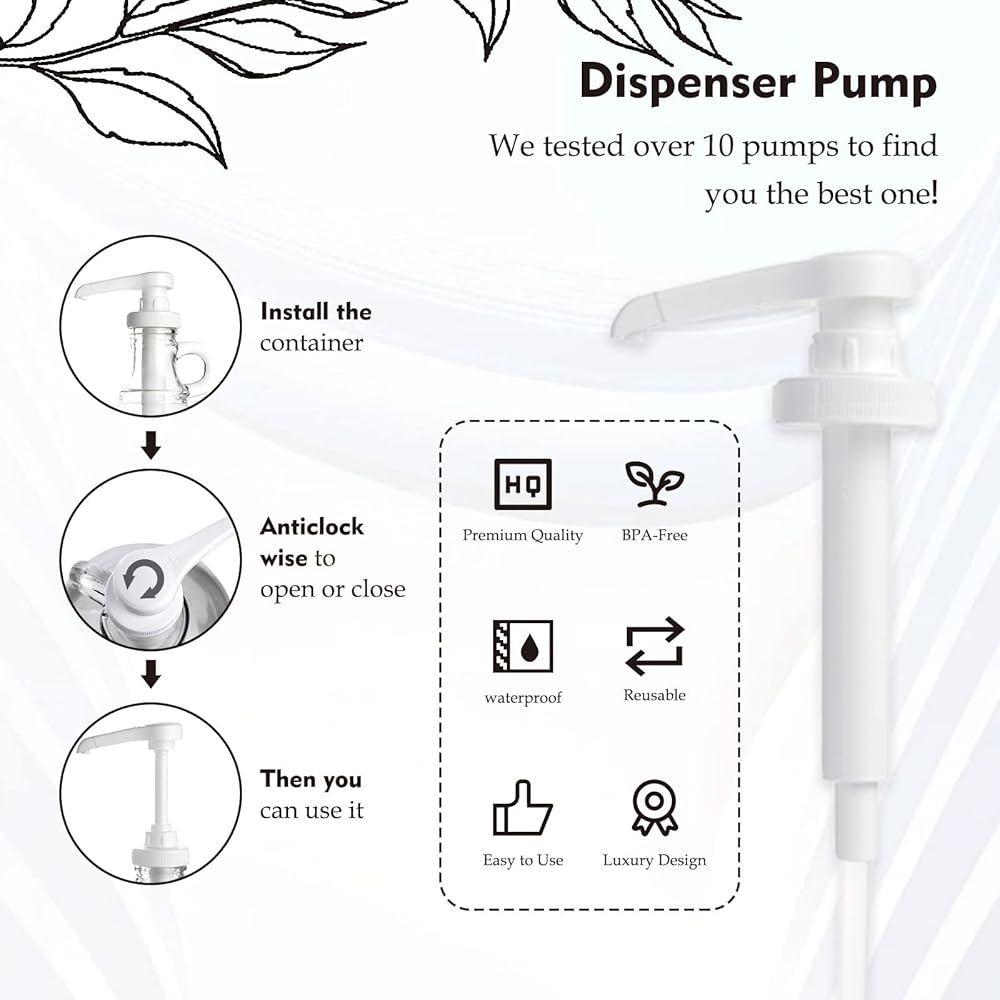 Dispenser Pump

We tested over 10 pumps to find you the best one!

Install the container

Anticlock wise to open or close

Then you can use it

HQ

Premium Quality

BPA-Free

waterproof

Reusable

Easy to Use

Luxury Design