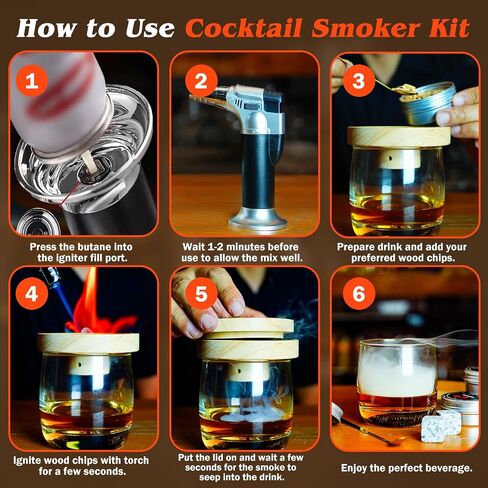 How to Use Cocktail Smoker Kit

1

Press the butane into the igniter fill port.

2

Wait 1-2 minutes before use to allow the mix well.

3

Prepare drink and add your preferred wood chips.

4

Ignite wood chips with torch for a few seconds.

5

Put the lid on and wait a few seconds for the smoke to seep into the drink.

6

Enjoy the perfect beverage.