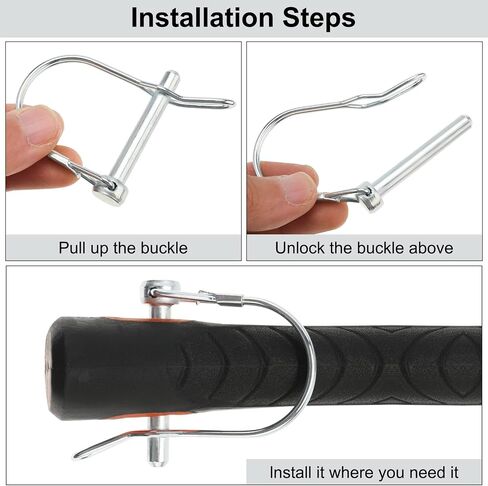 Installation Steps

Pull up the buckle

Unlock the buckle above

Install it where you need it