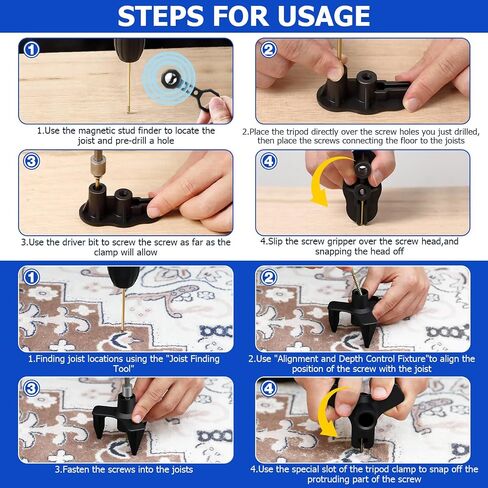 STEPS FOR USAGE

1

1.Use the magnetic stud finder to locate the joist and pre-drill a hole

2

2.Place the tripod directly over the screw holes you just drilled, then place the screws connecting the floor to the joists

3

3.Use the driver bit to screw the screw as far as the clamp will allow

4

4.Slip the screw gripper over the screw head,and snapping the head off

1

1.Finding joist locations using the "Joist Finding Tool"

2

2.Use "Alignment and Depth Control Fixture"to align the position of the screw with the joist

3

3.Fasten the screws into the joists

4

4.Use the special slot of the tripod clamp to snap off the protruding part of the screw