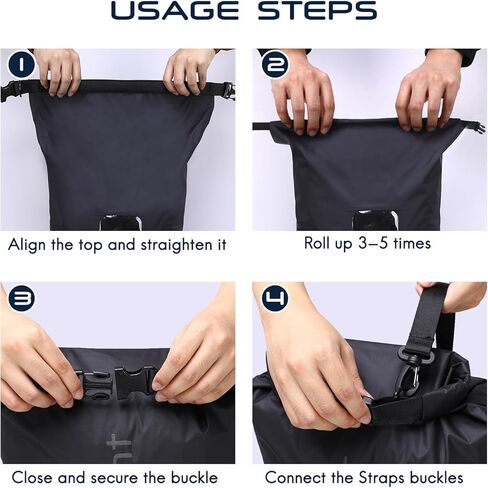 USAGE STEPS

1

Align the top and straighten it

2

Roll up 3–5 times

3

Close and secure the buckle

4

Connect the Straps buckles