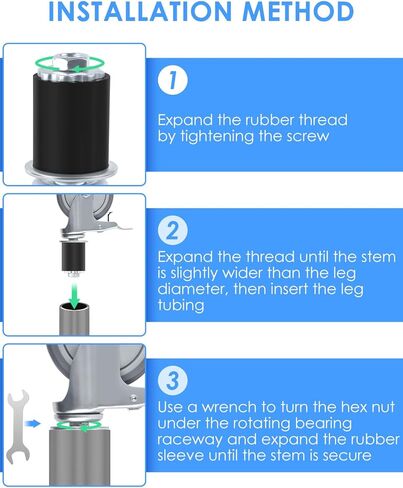 INSTALLATION METHOD

1

Expand the rubber thread by tightening the screw

2

Expand the thread until the stem is slightly wider than the leg diameter, then insert the leg tubing

3

Use a wrench to turn the hex nut under the rotating bearing raceway and expand the rubber sleeve until the stem is secure