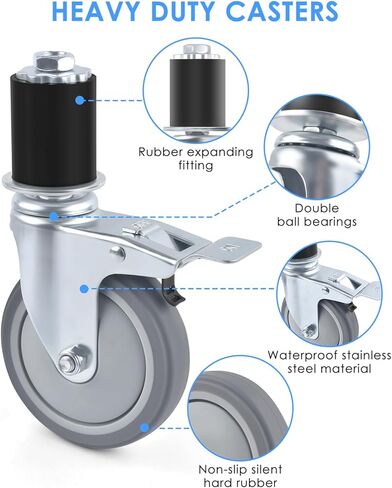 HEAVY DUTY CASTERS

Rubber expanding fitting

Double ball bearings

Waterproof stainless steel material

Non-slip silent hard rubber