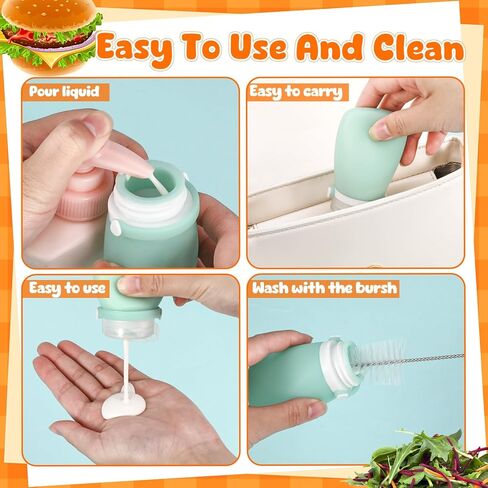 Easy To Use And Clean

Pour liquid

Easy to carry

Easy to use

Wash with the bursh