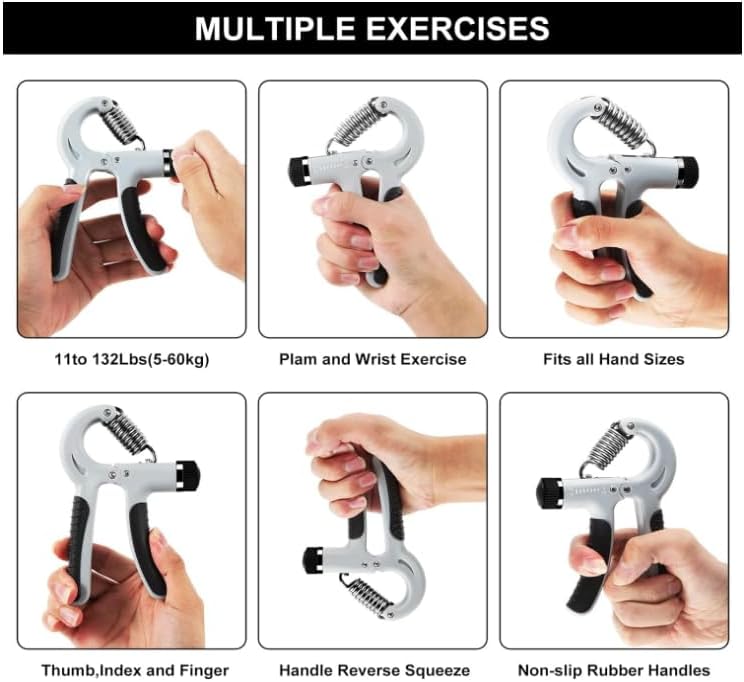 MULTIPLE EXERCISES

11to 132Lbs(5-60kg)

Plam and Wrist Exercise

Fits all Hand Sizes

Thumb,Index and Finger

Handle Reverse Squeeze

Non-slip Rubber Handles