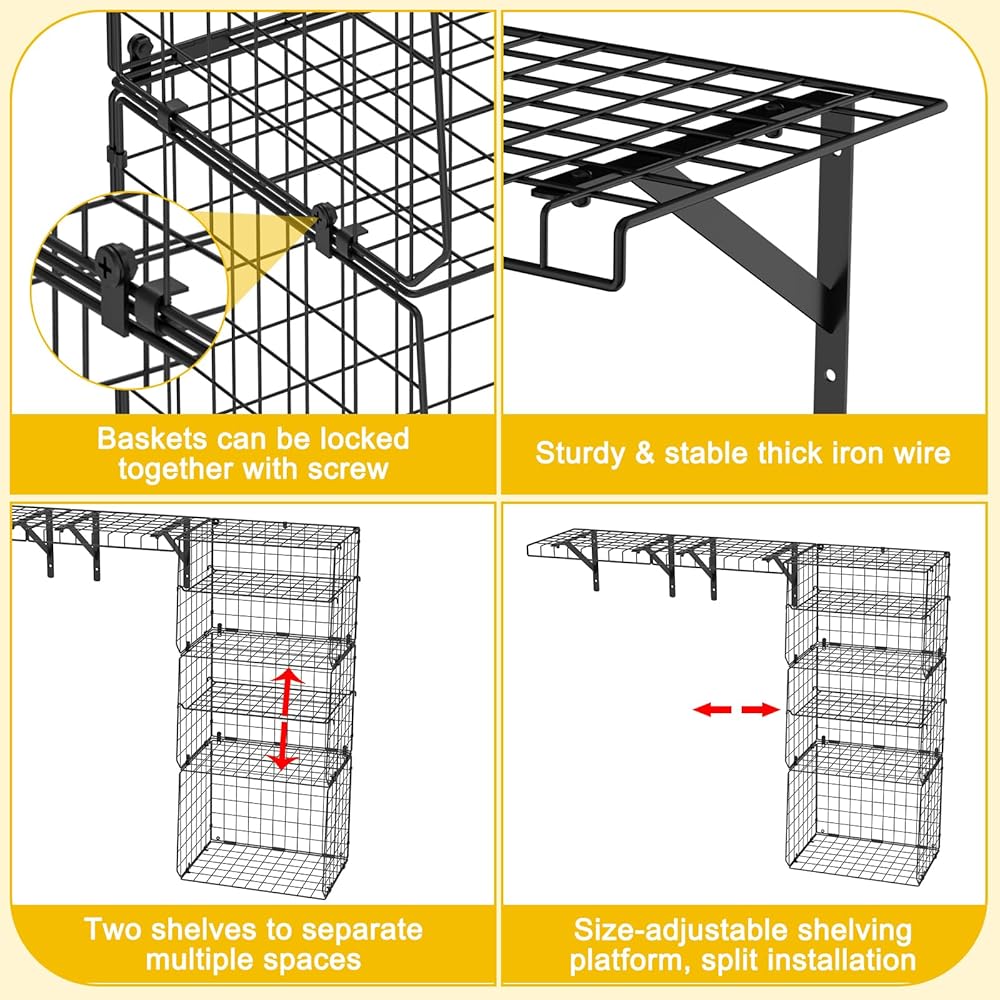 Baskets can be locked together with screw

Sturdy & stable thick iron wire

Two shelves to separate multiple spaces

Size-adjustable shelving platform, split installation