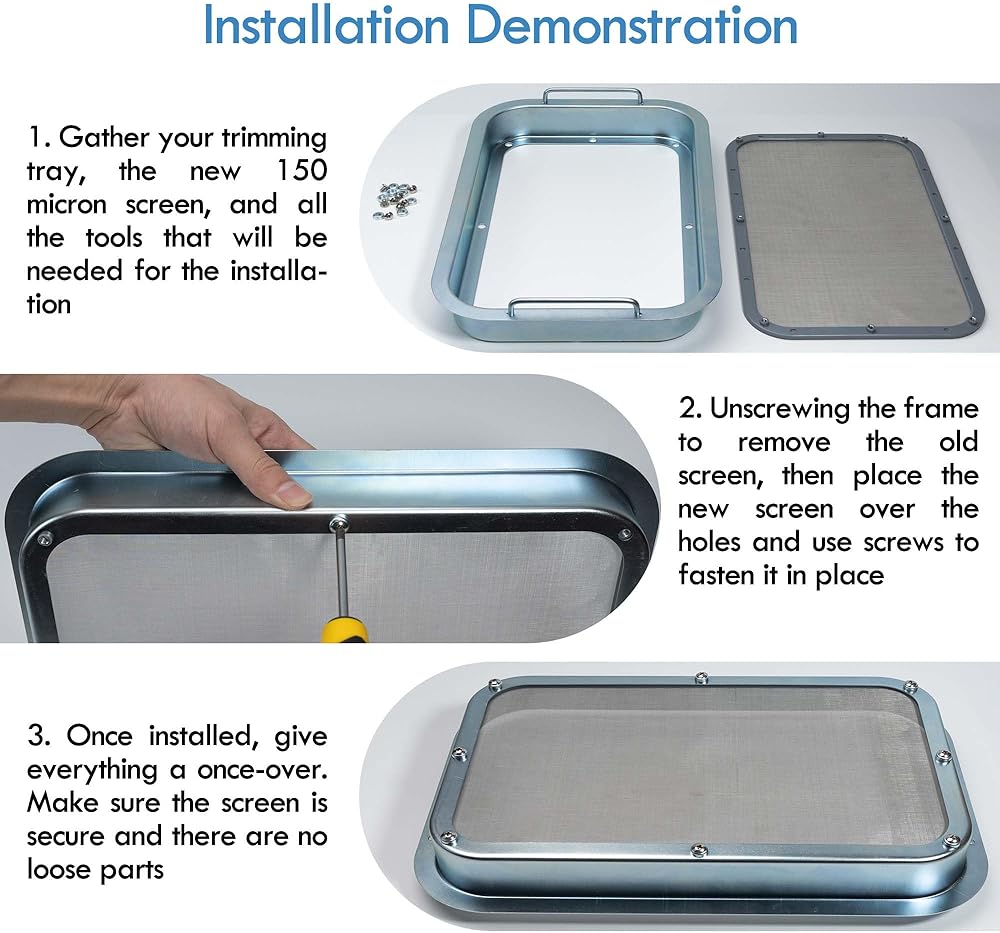 Installation Demonstration

1. Gather your trimming tray, the new 150 micron screen, and all the tools that will be needed for the installation

2. Unscrewing the frame to remove the old screen, then place the new screen over the holes and use screws to fasten it in place

3. Once installed, give everything a once-over. Make sure the screen is secure and there are no loose parts