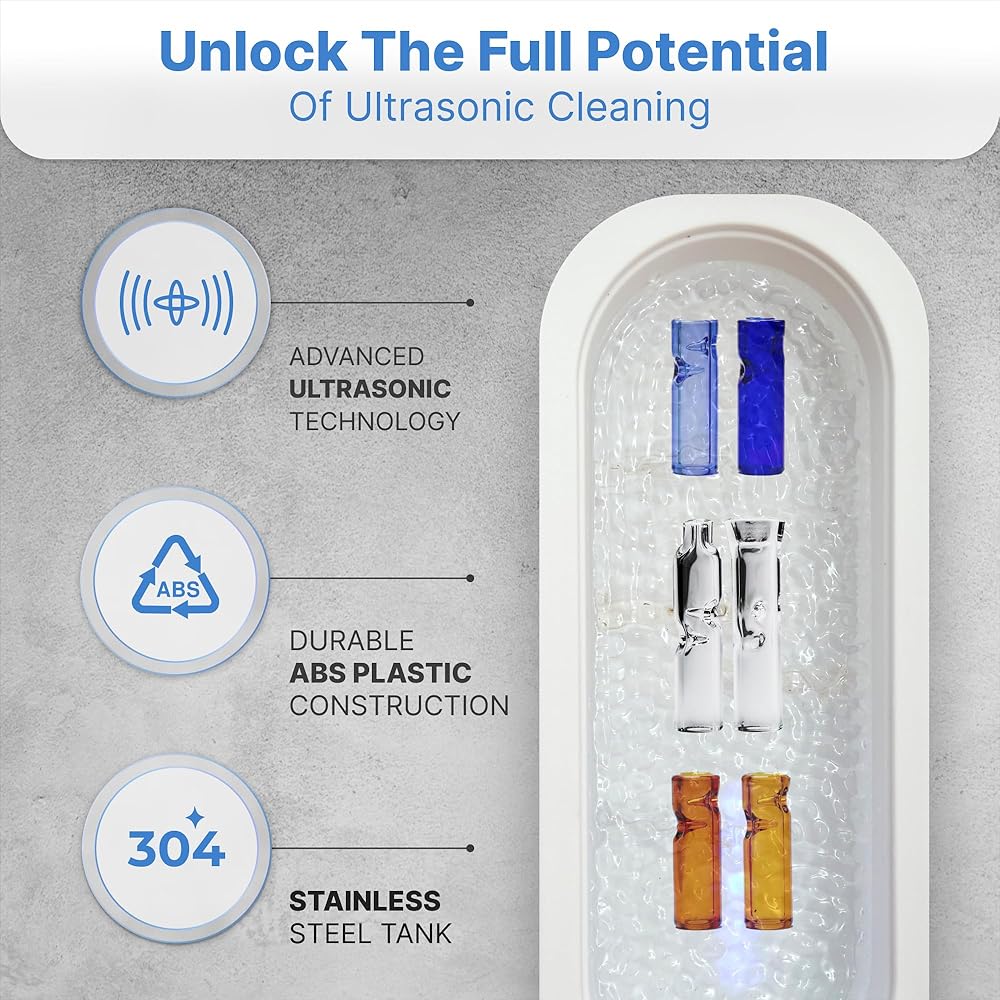 Unlock The Full Potential
Of Ultrasonic Cleaning

ADVANCED
ULTRASONIC
TECHNOLOGY

ABS

DURABLE
ABS PLASTIC
CONSTRUCTION

304

STAINLESS
STEEL TANK