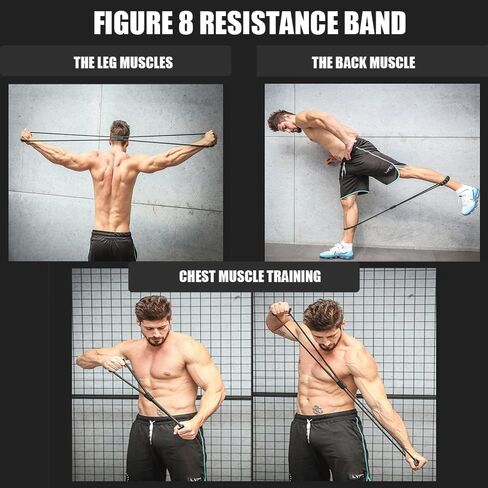 FIGURE 8 RESISTANCE BAND

THE LEG MUSCLES

THE BACK MUSCLE

CHEST MUSCLE TRAINING