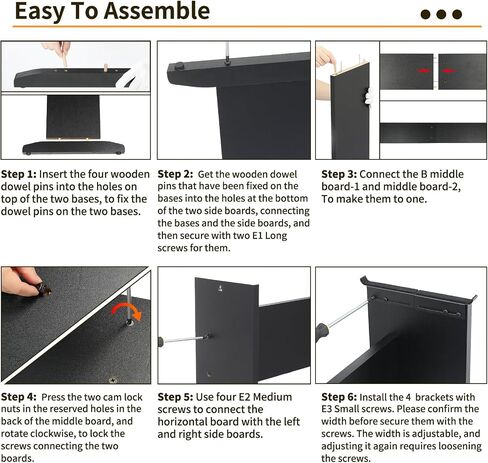 Easy To Assemble

Step 1: Insert the four wooden dowel pins into the holes on top of the two bases, to fix the dowel pins on the two bases.

Step 2: Get the wooden dowel pins that have been fixed on the bases into the holes at the bottom of the two side boards, connecting the bases and the side boards, and then secure with two E1 Long screws for them.

Step 3: Connect the B middle board-1 and middle board-2, To make them to one.

Step 4: Press the two cam lock nuts in the reserved holes in the back of the middle board, and rotate clockwise, to lock the screws connecting the two boards.

Step 5: Use four E2 Medium screws to connect the horizontal board with the left and right side boards.

Step 6: Install the 4 brackets with E3 Small screws. Please confirm the width before secure them with the screws. The width is adjustable, and adjusting it again requires loosening the screws.